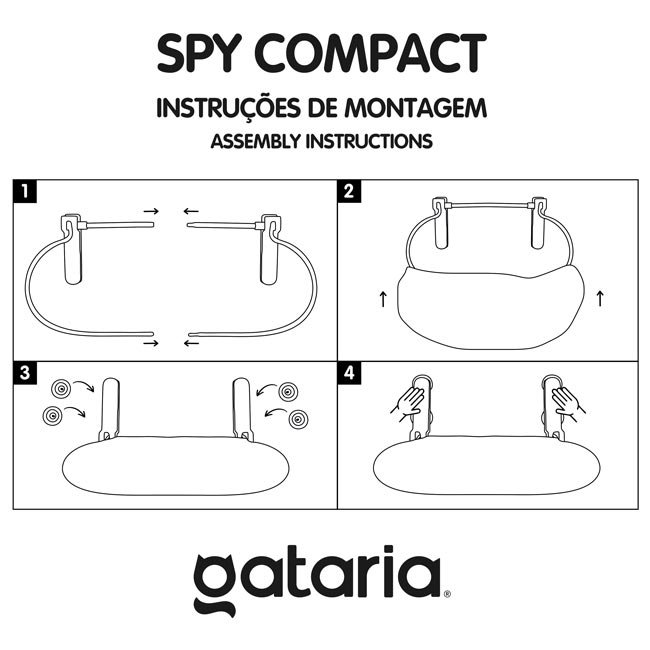 SPY COMPACT

INSTRUÇÕES DE MONTAGEM

ASSEMBLY INSTRUCTIONS

1

2

3

4

gataria®