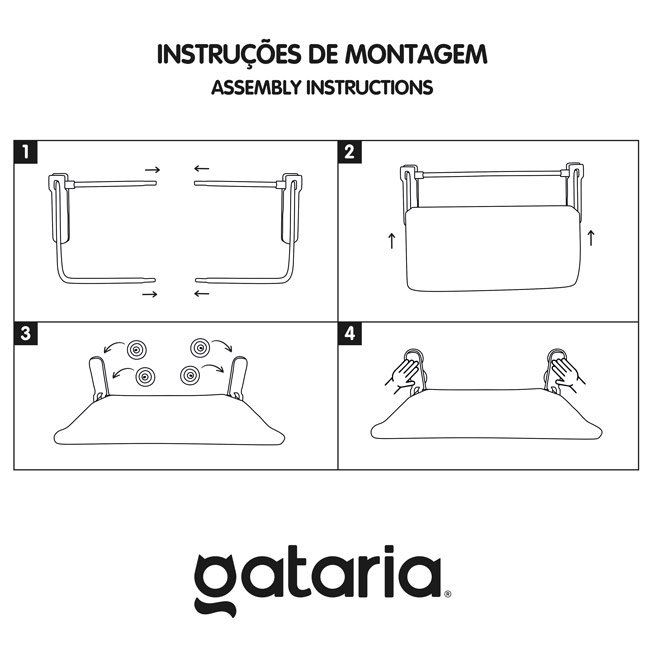 INSTRUÇÕES DE MONTAGEM
ASSEMBLY INSTRUCTIONS

1

2

3

4

gataria®